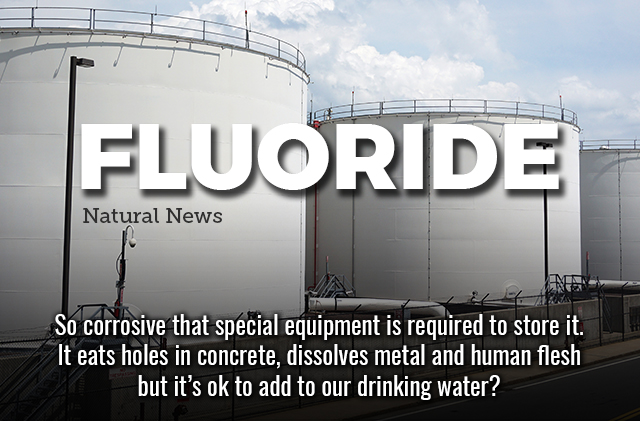 FLUORIDE

Natural News

So corrosive that special equipment is required to store it. It eats holes in concrete, dissolves metal and human flesh but it's ok to add to our drinking water?