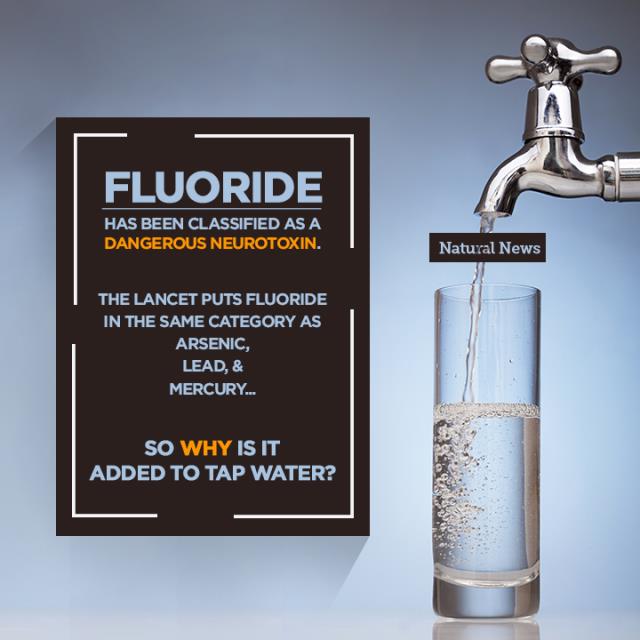 FLUORIDE
HAS BEEN CLASSIFIED AS A DANGEROUS NEUROTOXIN.

THE LANCET PUTS FLUORIDE IN THE SAME CATEGORY AS ARSENIC, LEAD, & MERCURY...

SO WHY IS IT ADDED TO TAP WATER?

Natural News