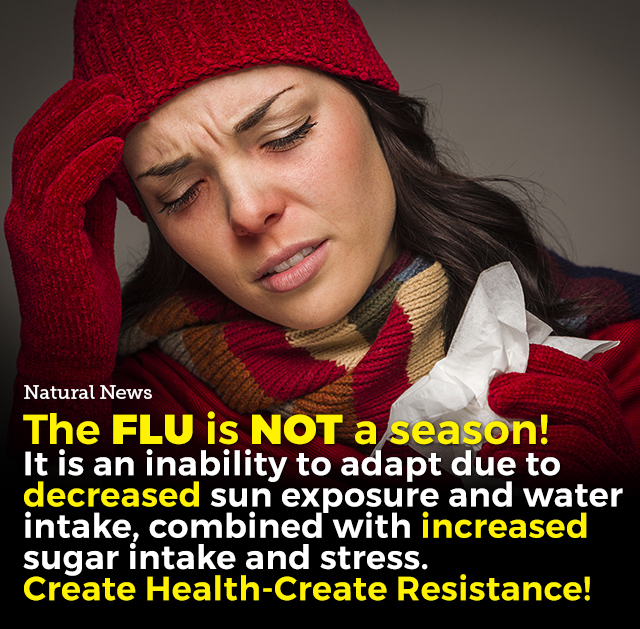 Natural News

The FLU is NOT a season!

It is an inability to adapt due to decreased sun exposure and water intake, combined with increased sugar intake and stress.

Create Health-Create Resistance!