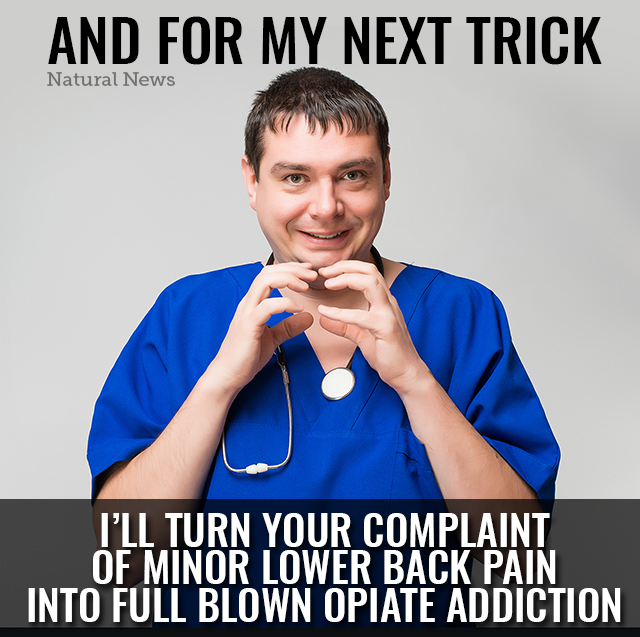 AND FOR MY NEXT TRICK

Natural News

I'LL TURN YOUR COMPLAINT OF MINOR LOWER BACK PAIN INTO FULL BLOWN OPIATE ADDICTION