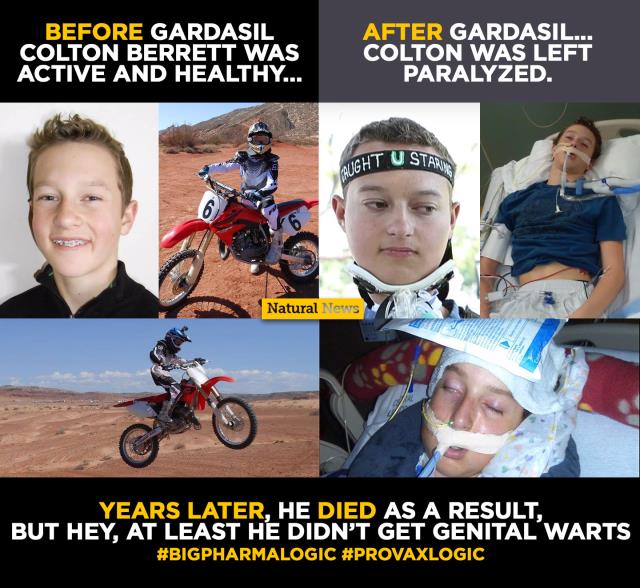 BEFORE GARDASIL COLTON BERRETT WAS ACTIVE AND HEALTHY...

AFTER GARDASIL... COLTON WAS LEFT PARALYZED.

6

6

CAUGHT U STARING

Natural News

YEARS LATER, HE DIED AS A RESULT, BUT HEY, AT LEAST HE DIDN'T GET GENITAL WARTS

#BIGPHARMALOGIC #PROVAXLOGIC