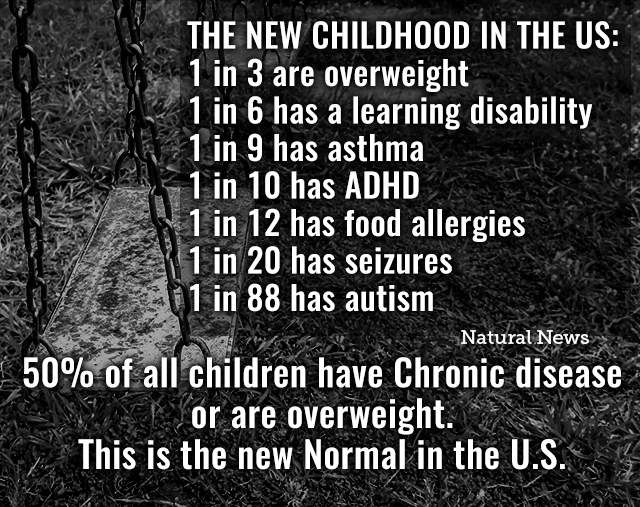 THE NEW CHILDHOOD IN THE US:
1 in 3 are overweight
1 in 6 has a learning disability
1 in 9 has asthma
1 in 10 has ADHD
1 in 12 has food allergies
1 in 20 has seizures
1 in 88 has autism

Natural News

50% of all children have Chronic disease or are overweight.
This is the new Normal in the U.S.