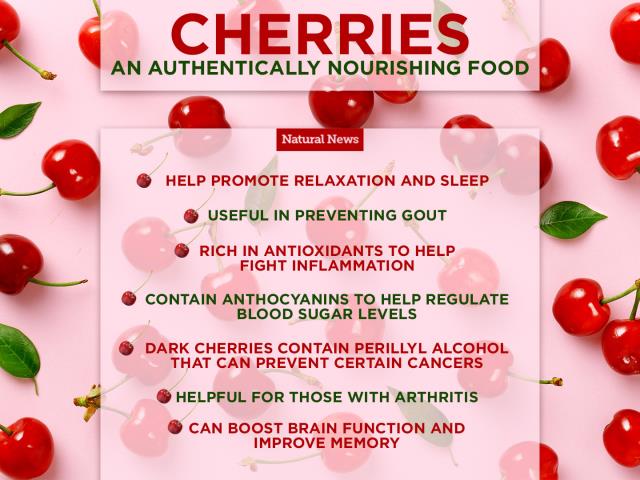 CHERRIES
AN AUTHENTICALLY NOURISHING FOOD

Natural News

HELP PROMOTE RELAXATION AND SLEEP

USEFUL IN PREVENTING GOUT

RICH IN ANTIOXIDANTS TO HELP FIGHT INFLAMMATION

CONTAIN ANTHOCYANINS TO HELP REGULATE BLOOD SUGAR LEVELS

DARK CHERRIES CONTAIN PERILLYL ALCOHOL THAT CAN PREVENT CERTAIN CANCERS

HELPFUL FOR THOSE WITH ARTHRITIS

CAN BOOST BRAIN FUNCTION AND IMPROVE MEMORY