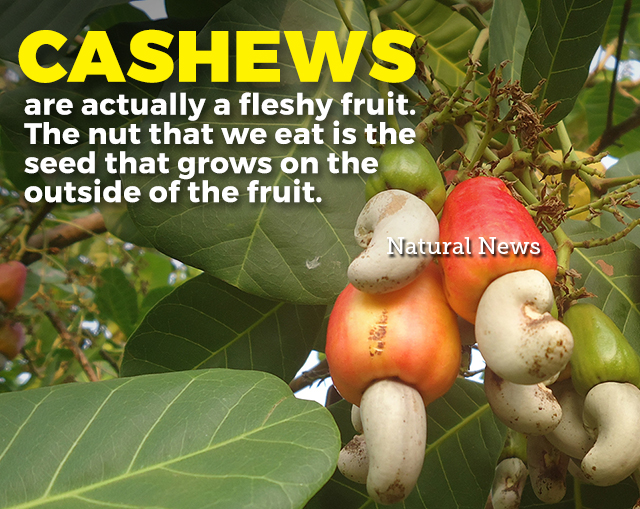 CASHEWS
are actually a fleshy fruit. The nut that we eat is the seed that grows on the outside of the fruit.

Natural News